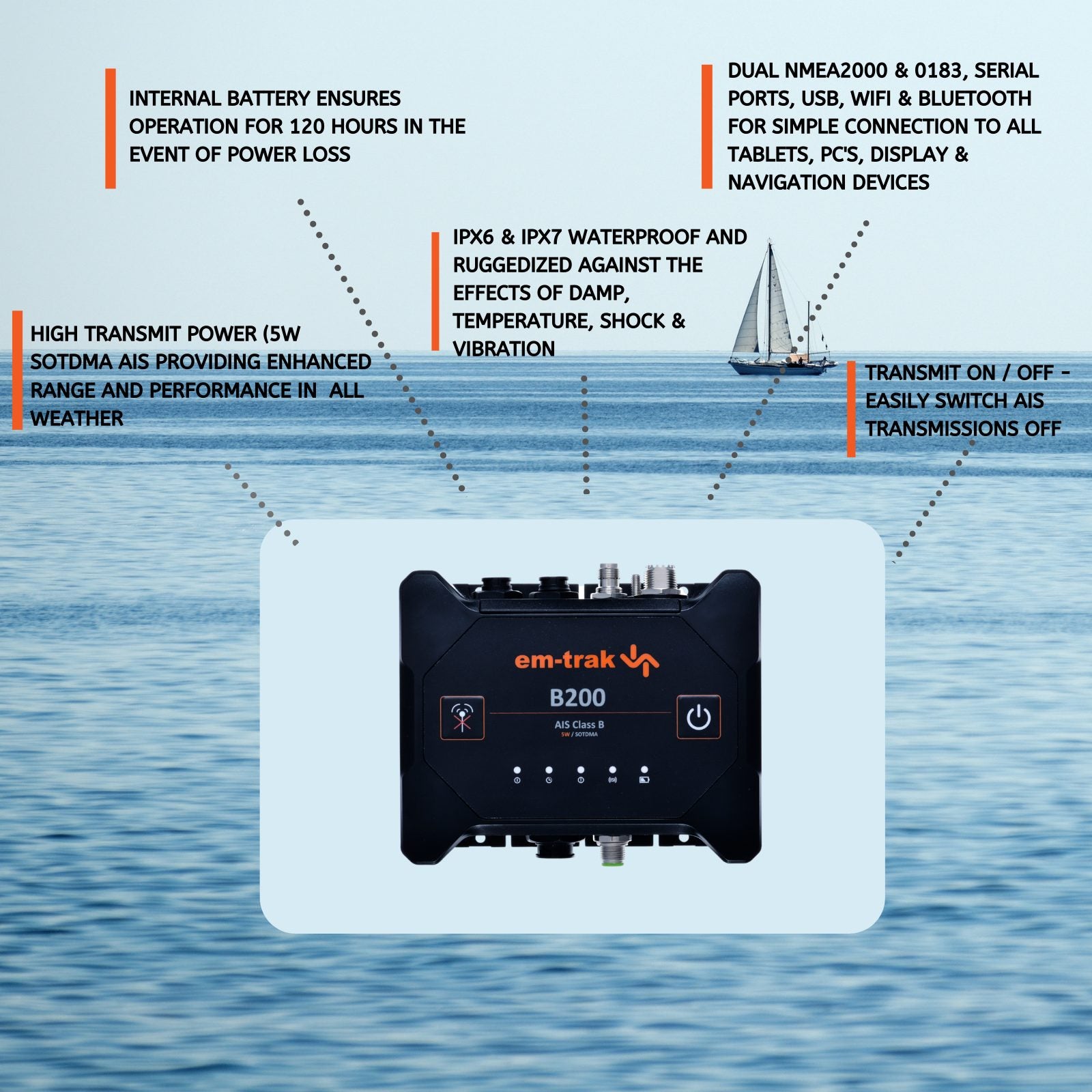 INTERNAL BATTERY ENSURES OPERATION FOR 120 HOURS IN THE EVENT OF POWER LOSS

DUAL NMEA2000 & 0183, SERIAL PORTS, USB, WIFI & BLUETOOTH FOR SIMPLE CONNECTION TO ALL TABLETS, PC'S, DISPLAY & NAVIGATION DEVICES

IPX6 & IPX7 WATERPROOF AND RUGGEDIZED AGAINST THE EFFECTS OF DAMP, TEMPERATURE, SHOCK & VIBRATION

HIGH TRANSMIT POWER (5W SOTDMA AIS PROVIDING ENHANCED RANGE AND PERFORMANCE IN ALL WEATHER

TRANSMIT ON / OFF - EASILY SWITCH AIS TRANSMISSIONS OFF

em-trak

B200

AIS Class B

5W / SOTDMA